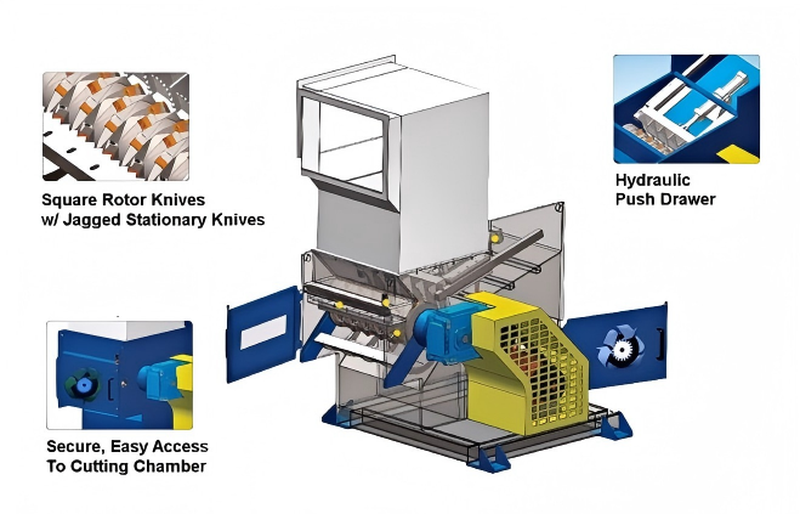 Square Rotor Knives
w/ Jagged Stationary Knives

Hydraulic
Push Drawer

Secure, Easy Access
To Cutting Chamber